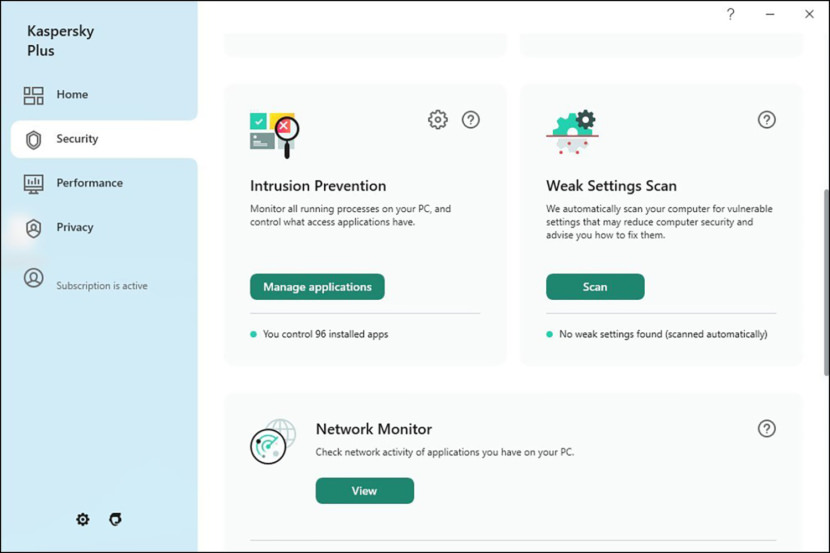 Kaspersky Plus

Home

Security

Performance

Privacy

Subscription is active

?

Intrusion Prevention

Monitor all running processes on your PC, and control what access applications have.

Manage applications

You control 96 installed apps

Weak Settings Scan

We automatically scan your computer for vulnerable settings that may reduce computer security and advise you how to fix them.

Scan

No weak settings found (scanned automatically)

Network Monitor

Check network activity of applications you have on your PC.

View